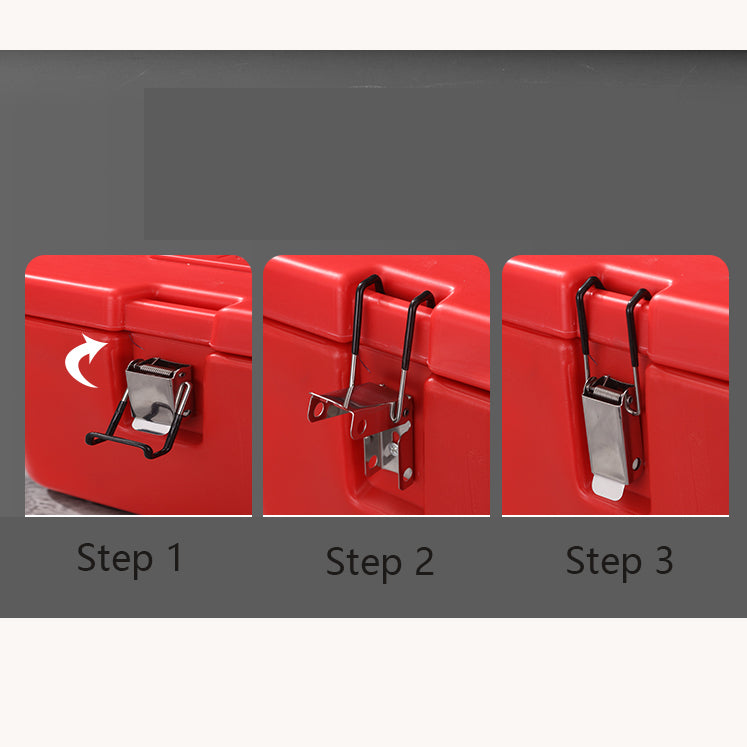 Step 1

Step 2

Step 3